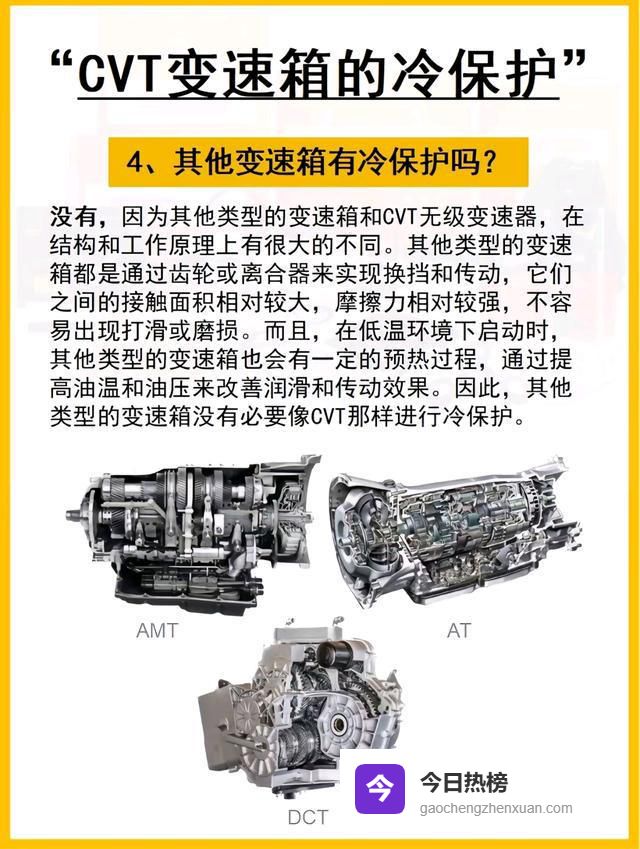 “CVT变速箱的冷保护”

4、其他变速箱有冷保护吗？

没有，因为其他类型的变速箱和CVT无级变速器，在结构和工作原理上有很大的不同。其他类型的变速箱都是通过齿轮或离合器来实现换挡和传动，它们之间的接触面积相对较大，摩擦力相对较强，不容易出现打滑或磨损。而且，在低温环境下启动时，其他类型的变速箱也会有一定的预热过程，通过提高油温和油压来改善润滑和传动效果。因此，其他类型的变速箱没有必要像CVT那样进行冷保护。

AMT

AT

DCT

今

今日热榜
gaochengzhenxuan.com